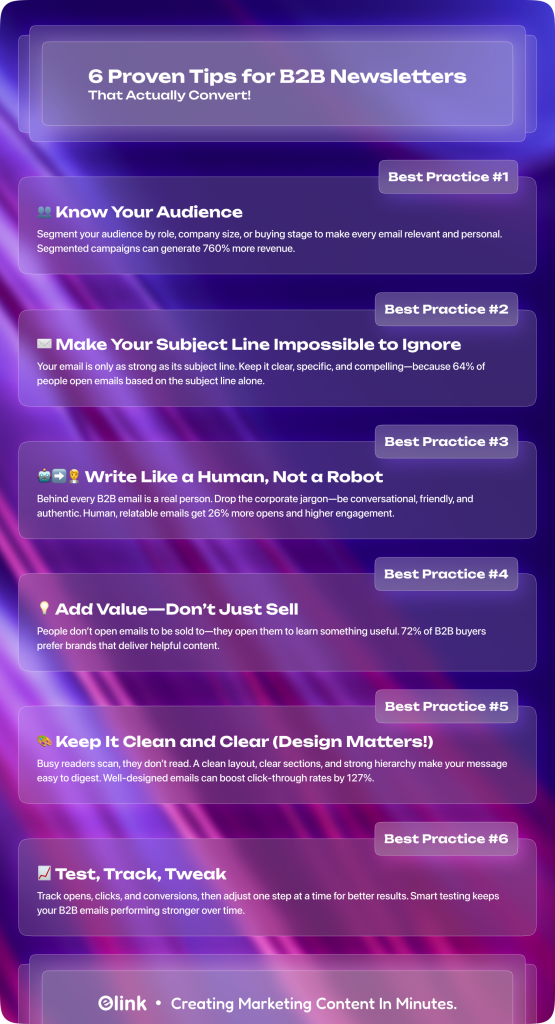 6 Proven Tips for B2B Newsletters
That Actually Convert!

Best Practice #1

👥 Know Your Audience

Segment your audience by role, company size, or buying stage to make every email relevant and personal. Segmented campaigns can generate 760% more revenue.

Best Practice #2

✉️ Make Your Subject Line Impossible to Ignore

Your email is only as strong as its subject line. Keep it clear, specific, and compelling—because 64% of people open emails based on the subject line alone.

Best Practice #3

🤖➡️👩 Write Like a Human, Not a Robot

Behind every B2B email is a real person. Drop the corporate jargon—be conversational, friendly, and authentic. Human, relatable emails get 26% more opens and higher engagement.

Best Practice #4

💡 Add Value—Don't Just Sell

People don't open emails to be sold to—they open them to learn something useful. 72% of B2B buyers prefer brands that deliver helpful content.

Best Practice #5

🎨 Keep It Clean and Clear (Design Matters!)

Busy readers scan, they don't read. A clean layout, clear sections, and strong hierarchy make your message easy to digest. Well-designed emails can boost click-through rates by 127%.

Best Practice #6

📈 Test, Track, Tweak

Track opens, clicks, and conversions, then adjust one step at a time for better results. Smart testing keeps your B2B emails performing stronger over time.

elink • Creating Marketing Content In Minutes.